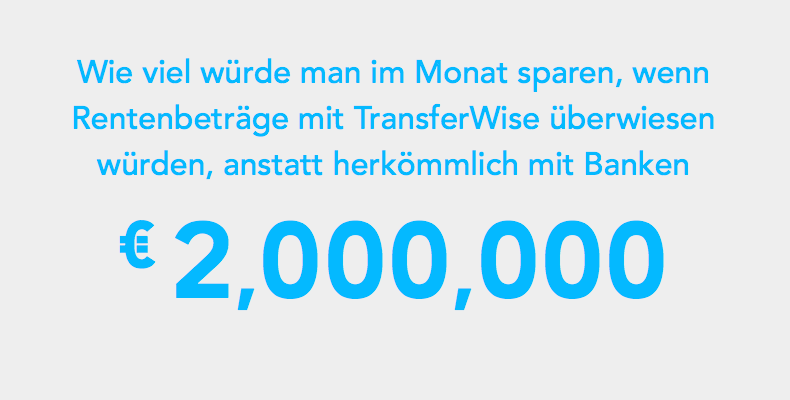 Wie viel würde man im Monat sparen, wenn Rentenbeträge mit TransferWise überwiesen würden, anstatt herkömmlich mit Banken

€ 2,000,000